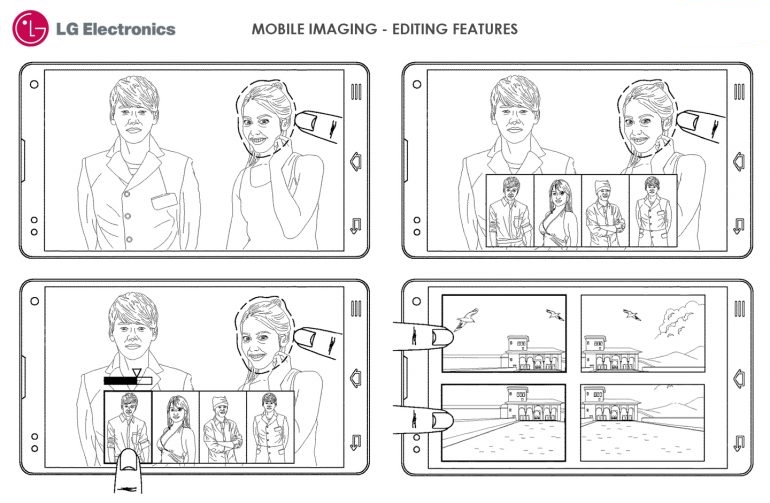 LG Electronics

MOBILE IMAGING - EDITING FEATURES