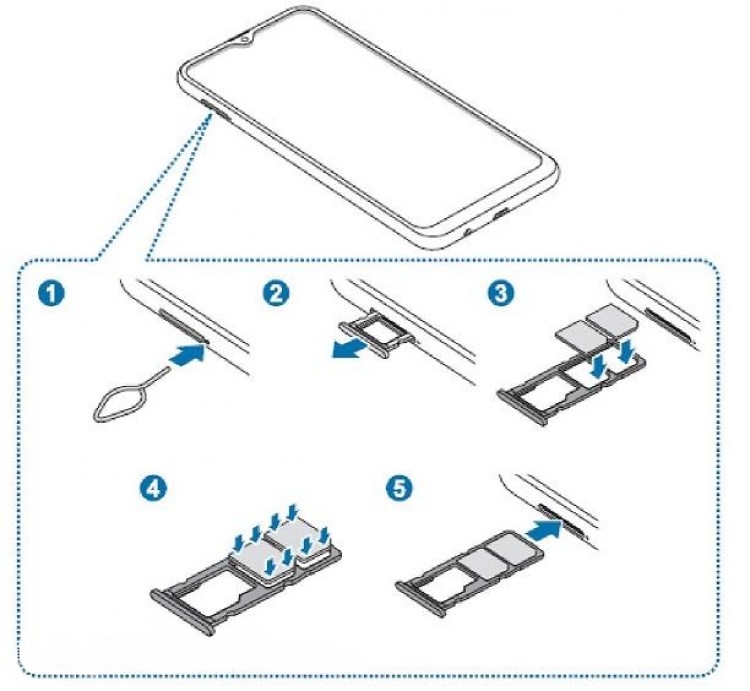 1
2
3
4
5